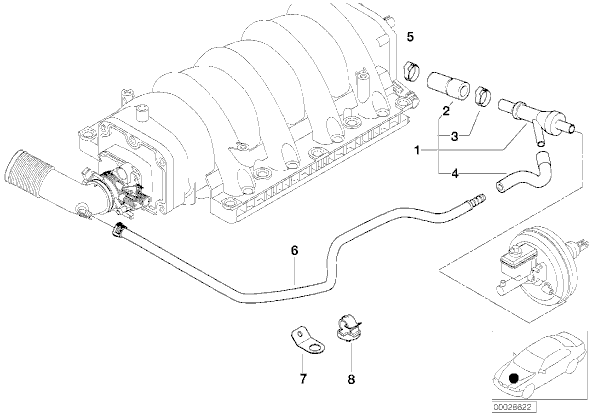 5
2
3
1
4
6
7
8
00028822