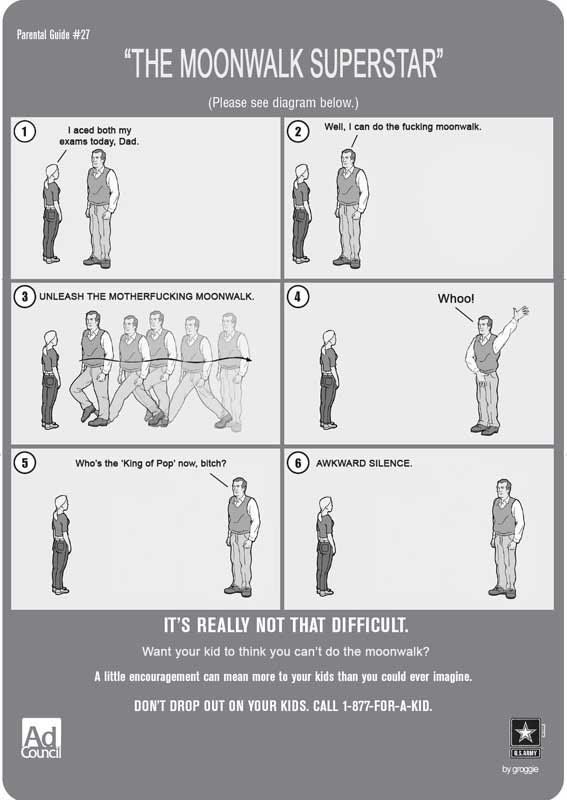 Parental Guide #27

"THE MOONWALK SUPERSTAR"

(Please see diagram below.)

1 I aced both my exams today, Dad.

2 Well, I can do the fucking moonwalk.

3 UNLEASH THE MOTHERFUCKING MOONWALK.

4 Whoo!

5 Who's the 'King of Pop' now, bitch?

6 AWKWARD SILENCE.

IT'S REALLY NOT THAT DIFFICULT.

Want your kid to think you can't do the moonwalk?

A little encouragement can mean more to your kids than you could ever imagine.

DON'T DROP OUT ON YOUR KIDS. CALL 1-877-FOR-A-KID.

Ad Council

U.S. ARMY

by groggie